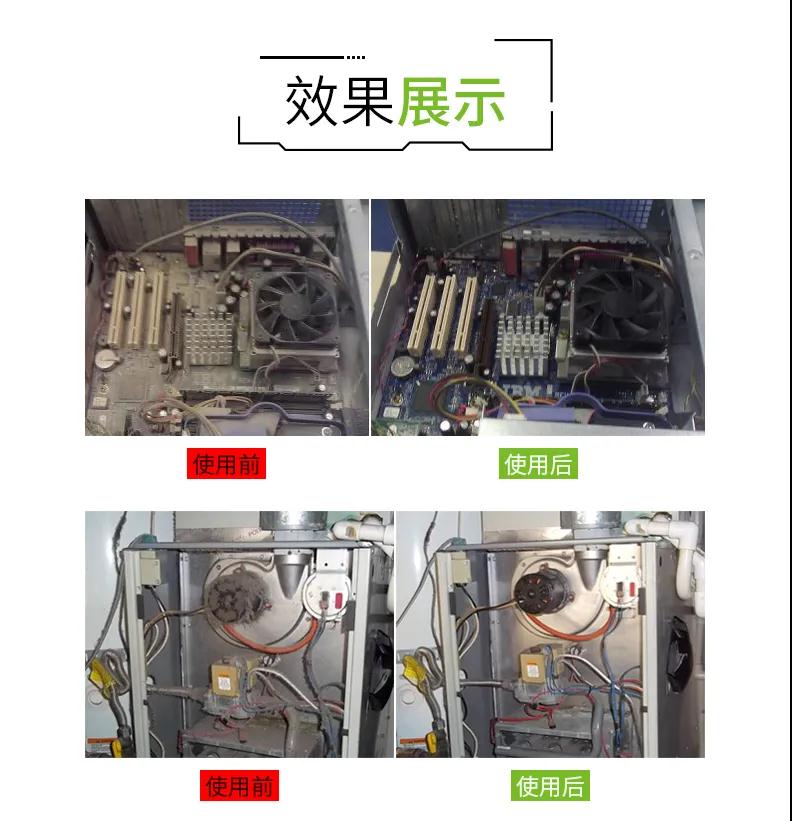 效果展示

使用前

使用后

使用前

使用后