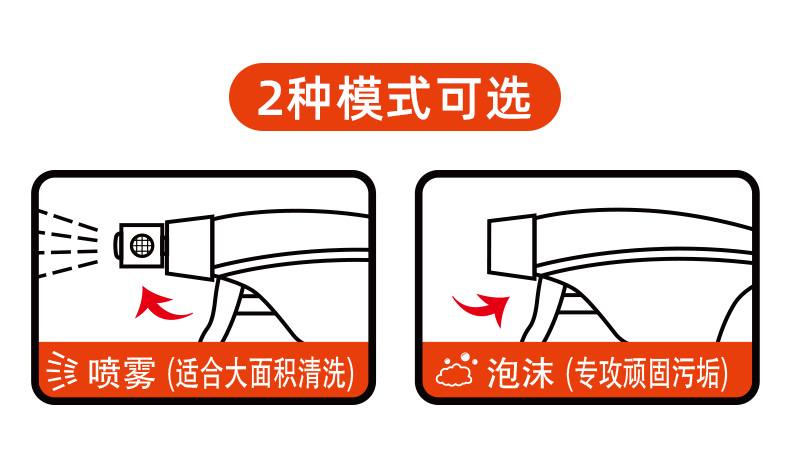 2种模式可选

喷雾 (适合大面积清洗)

泡沫 (专攻顽固污垢)